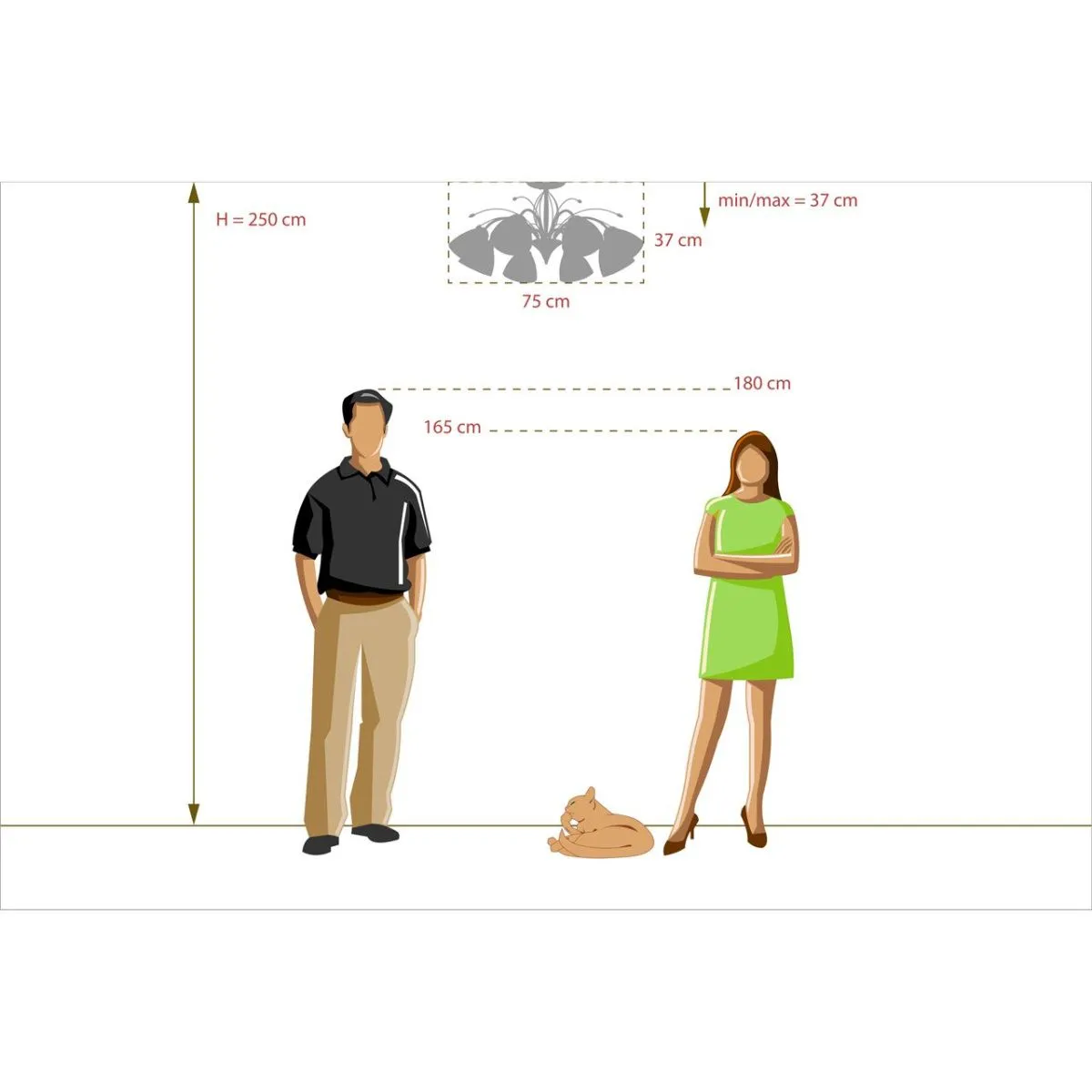 H = 250 cm

min/max = 37 cm

37 cm

75 cm

180 cm

165 cm